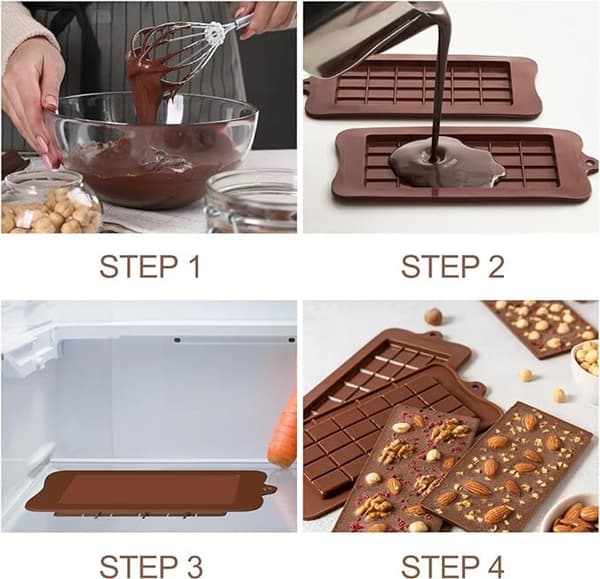 STEP 1

STEP 2

STEP 3

STEP 4