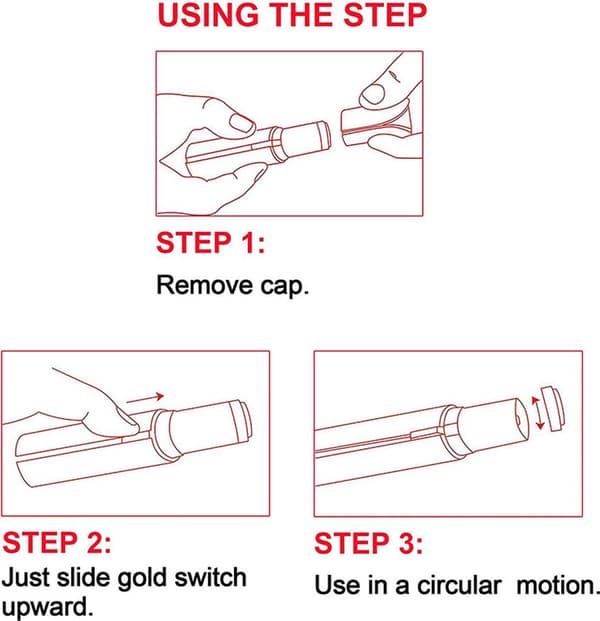 USING THE STEP

STEP 1:

Remove cap.

STEP 2:

Just slide gold switch upward.

STEP 3:

Use in a circular motion.