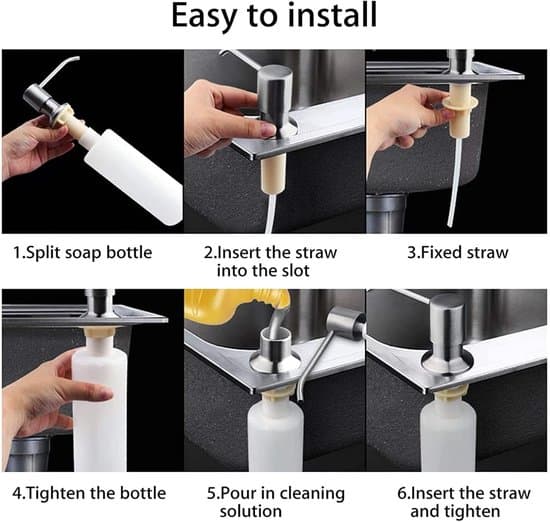 Easy to install

1.Split soap bottle

2.Insert the straw into the slot

3.Fixed straw

4.Tighten the bottle

5.Pour in cleaning solution

6.Insert the straw and tighten