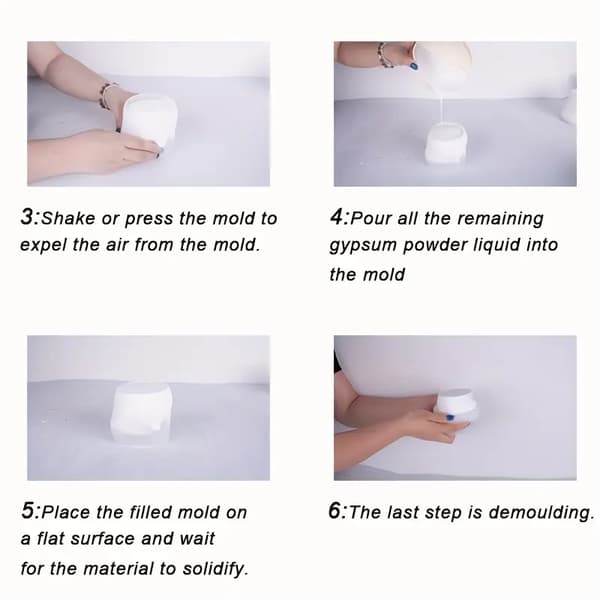 3:Shake or press the mold to expel the air from the mold.

4:Pour all the remaining gypsum powder liquid into the mold

5:Place the filled mold on a flat surface and wait for the material to solidify.

6:The last step is demoulding.