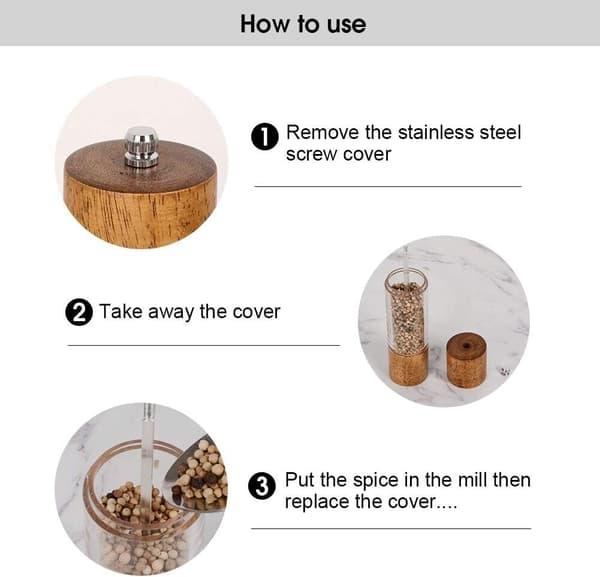 How to use

1 Remove the stainless steel screw cover

2 Take away the cover

3 Put the spice in the mill then replace the cover....