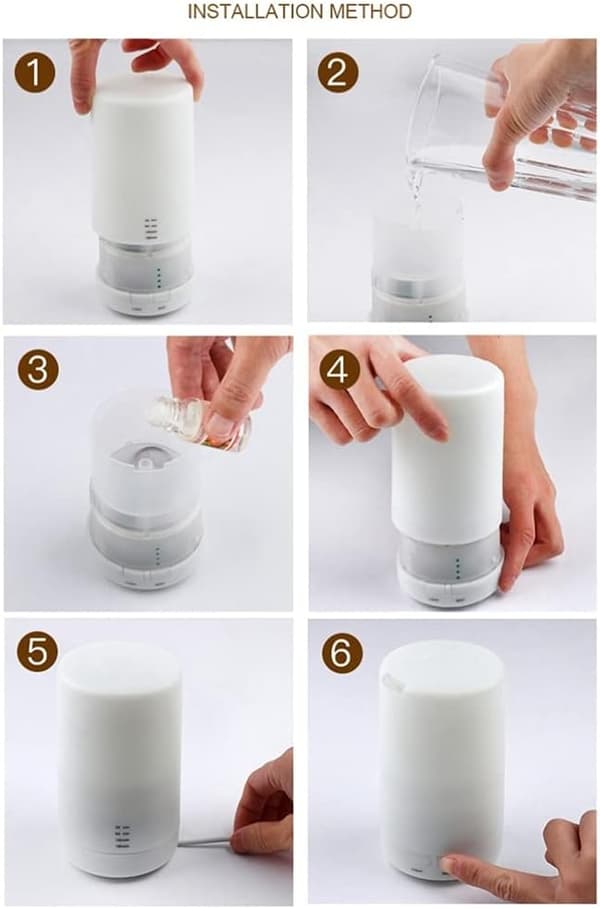 INSTALLATION METHOD

1

2

3

4

5

6