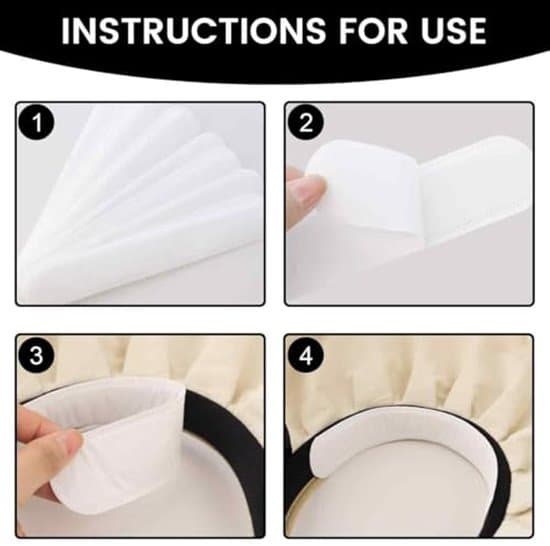 INSTRUCTIONS FOR USE

1

2

3

4