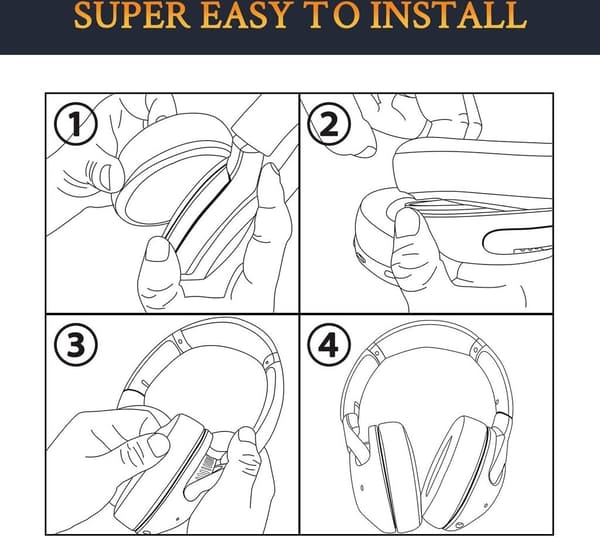 SUPER EASY TO INSTALL

1

2

3

4