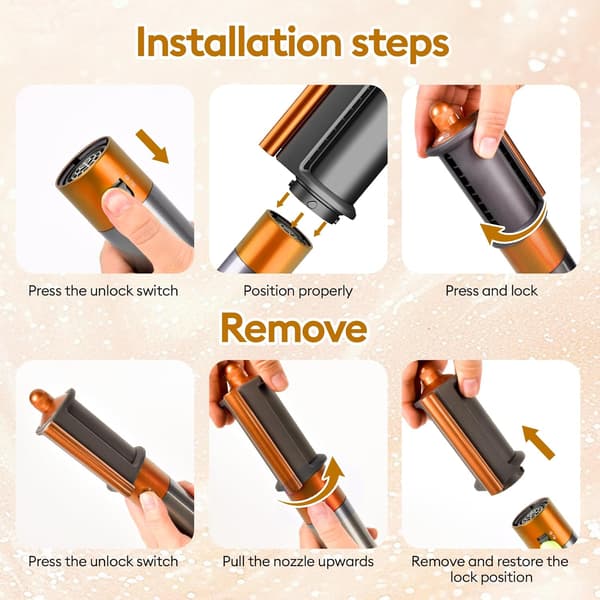 Installation steps

Press the unlock switch

Position properly

Press and lock

Remove

Press the unlock switch

Pull the nozzle upwards

Remove and restore the lock position