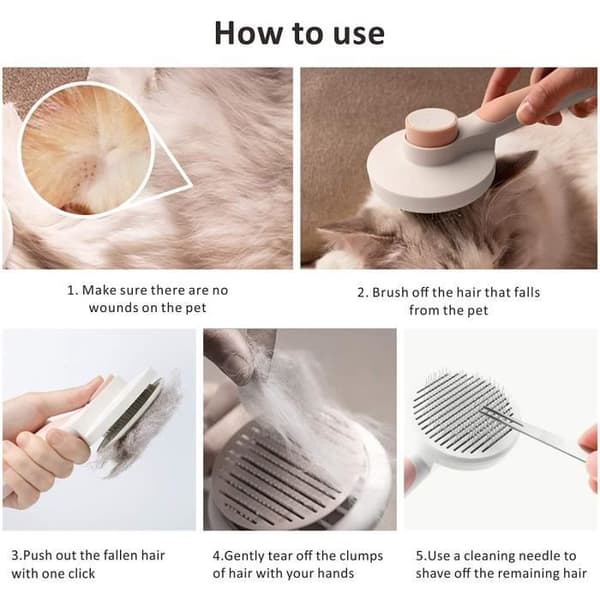 How to use

1. Make sure there are no wounds on the pet

2. Brush off the hair that falls from the pet

3.Push out the fallen hair with one click

4.Gently tear off the clumps of hair with your hands

5.Use a cleaning needle to shave off the remaining hair