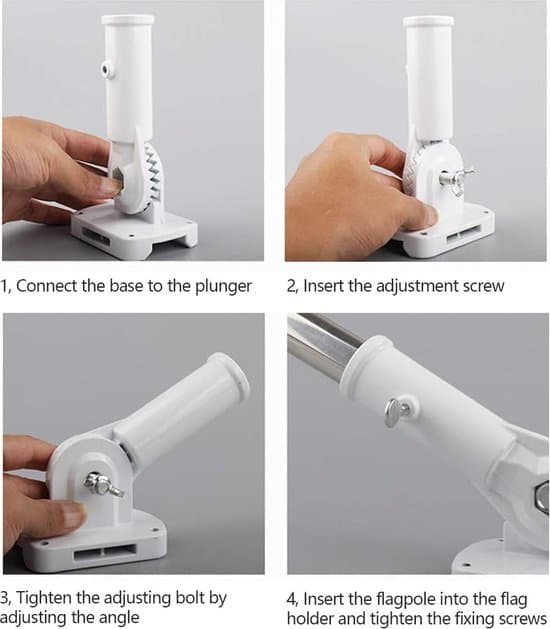 1, Connect the base to the plunger

2, Insert the adjustment screw

3, Tighten the adjusting bolt by adjusting the angle

4, Insert the flagpole into the flag holder and tighten the fixing screws