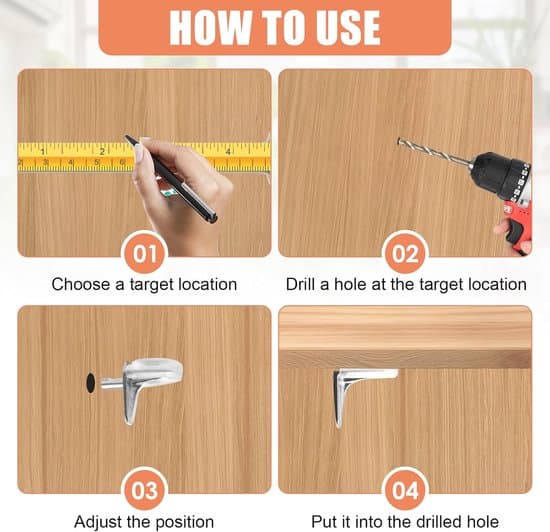 HOW TO USE

1 2 4
2 3 4 5 6

01
Choose a target location

02
Drill a hole at the target location

03
Adjust the position

04
Put it into the drilled hole