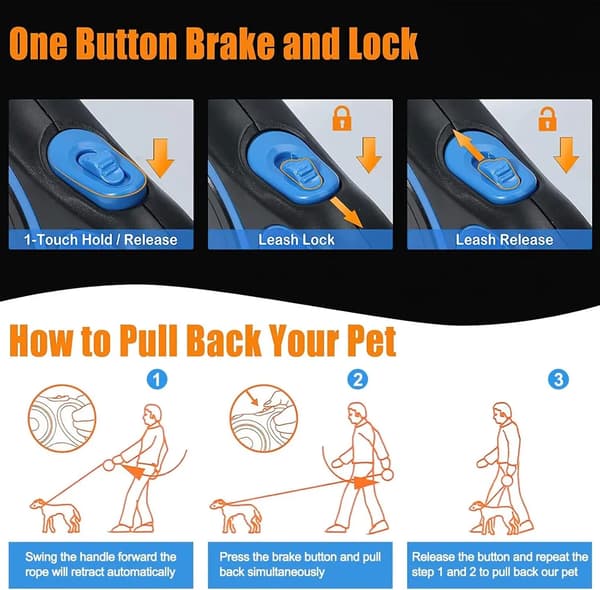 One Button Brake and Lock

1-Touch Hold / Release

Leash Lock

Leash Release

How to Pull Back Your Pet

1

2

3

Swing the handle forward the rope will retract automatically

Press the brake button and pull back simultaneously

Release the button and repeat the step 1 and 2 to pull back our pet