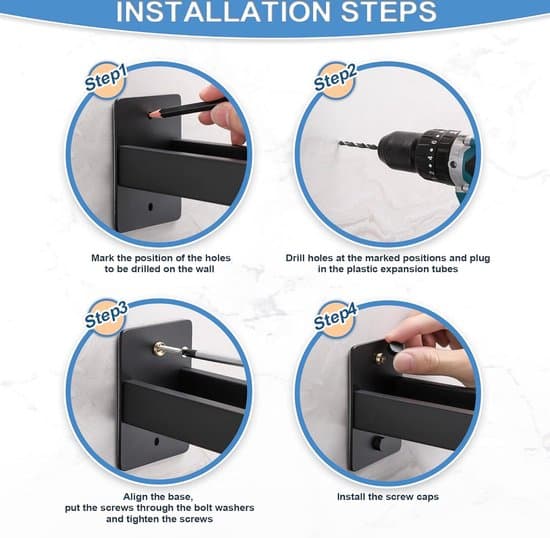 INSTALLATION STEPS

Step1

Mark the position of the holes to be drilled on the wall

Step2

Drill holes at the marked positions and plug in the plastic expansion tubes

Step3

Align the base, put the screws through the bolt washers and tighten the screws

Step4

Install the screw caps