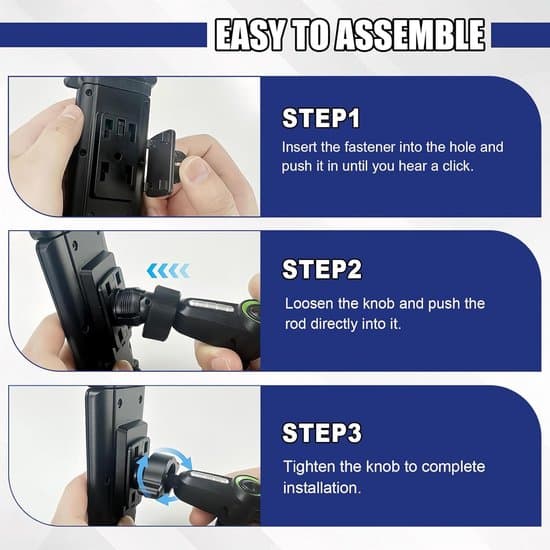 EASY TO ASSEMBLE

STEP1

Insert the fastener into the hole and push it in until you hear a click.

STEP2

Loosen the knob and push the rod directly into it.

STEP3

Tighten the knob to complete installation.