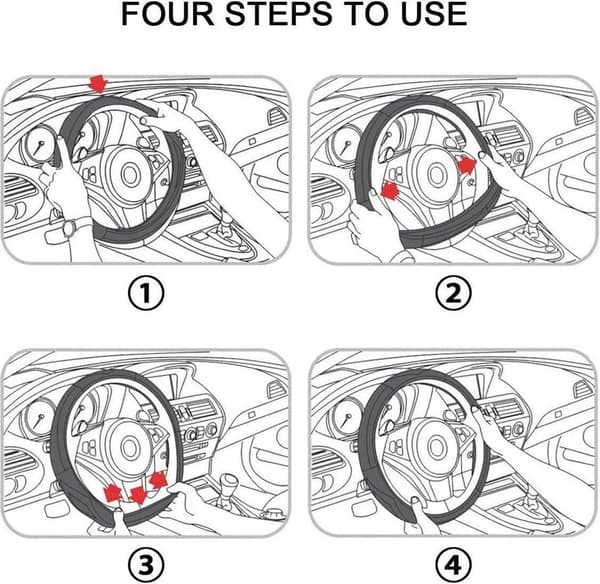 FOUR STEPS TO USE

①

②

③

④