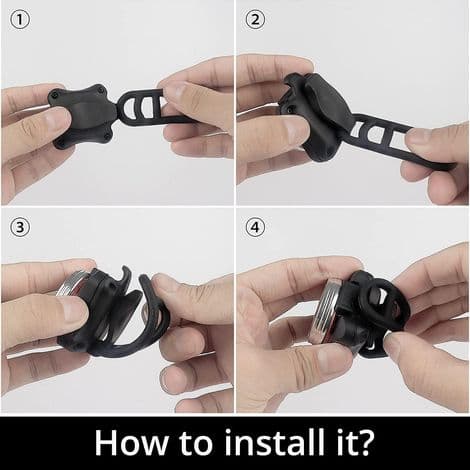 ①

②

③

④

How to install it?