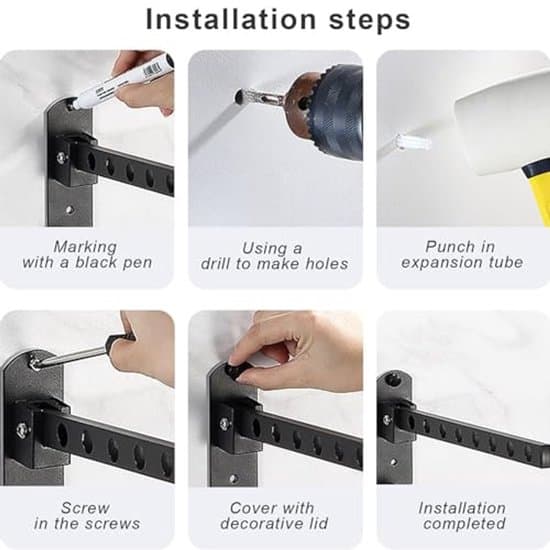 Installation steps

Marking with a black pen

Using a drill to make holes

Punch in expansion tube

Screw in the screws

Cover with decorative lid

Installation completed