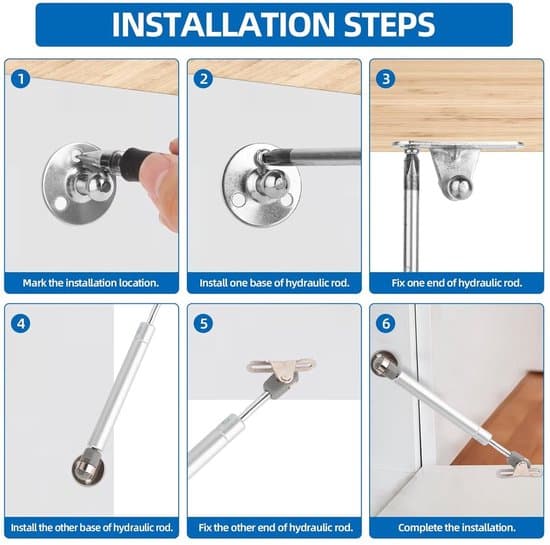 INSTALLATION STEPS

1
Mark the installation location.

2
Install one base of hydraulic rod.

3
Fix one end of hydraulic rod.

4
Install the other base of hydraulic rod.

5
Fix the other end of hydraulic rod.

6
Complete the installation.