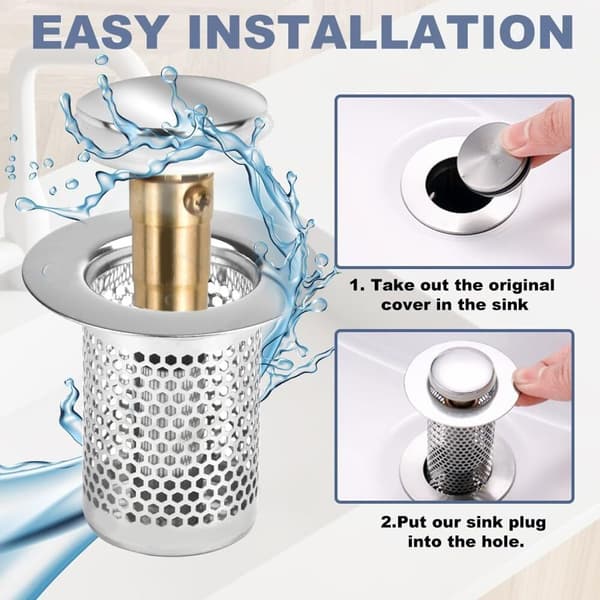 EASY INSTALLATION

1. Take out the original cover in the sink

2.Put our sink plug into the hole.