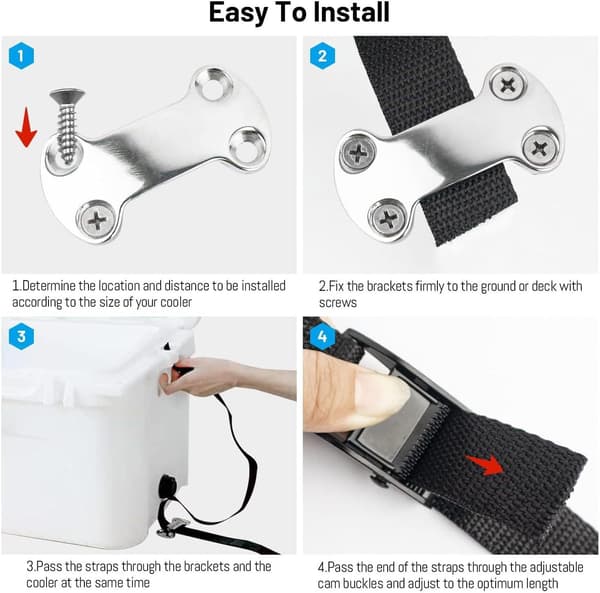 Easy To Install

1

1.Determine the location and distance to be installed according to the size of your cooler

2

2.Fix the brackets firmly to the ground or deck with screws

3

3.Pass the straps through the brackets and the cooler at the same time

4

4.Pass the end of the straps through the adjustable cam buckles and adjust to the optimum length