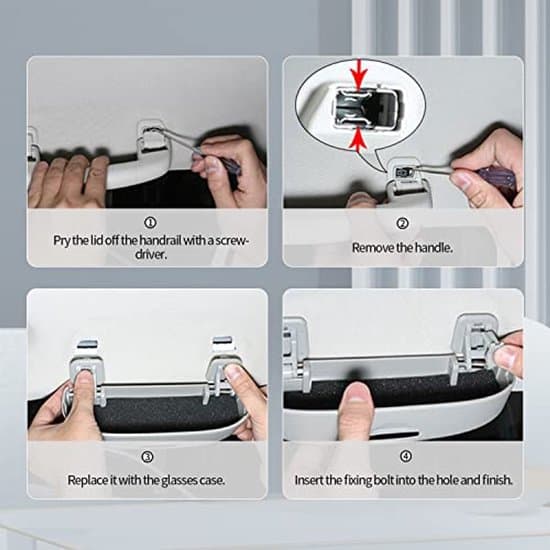 ①
Pry the lid off the handrail with a screwdriver.

②
Remove the handle.

③
Replace it with the glasses case.

④
Insert the fixing bolt into the hole and finish.