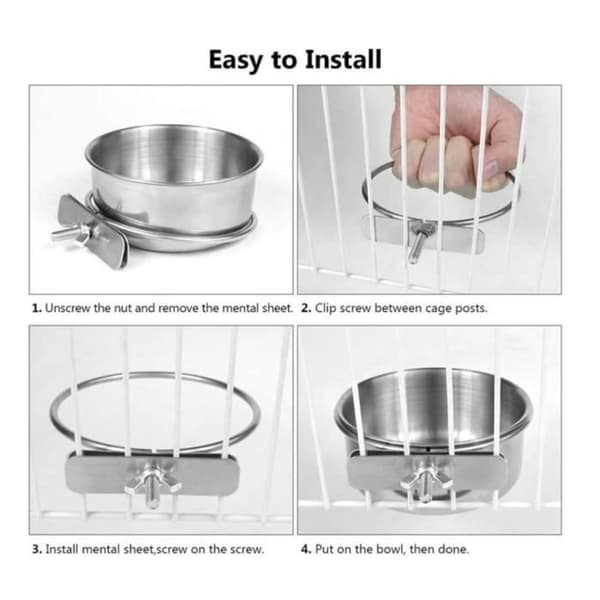 Easy to Install

1. Unscrew the nut and remove the mental sheet.

2. Clip screw between cage posts.

3. Install mental sheet,screw on the screw.

4. Put on the bowl, then done.