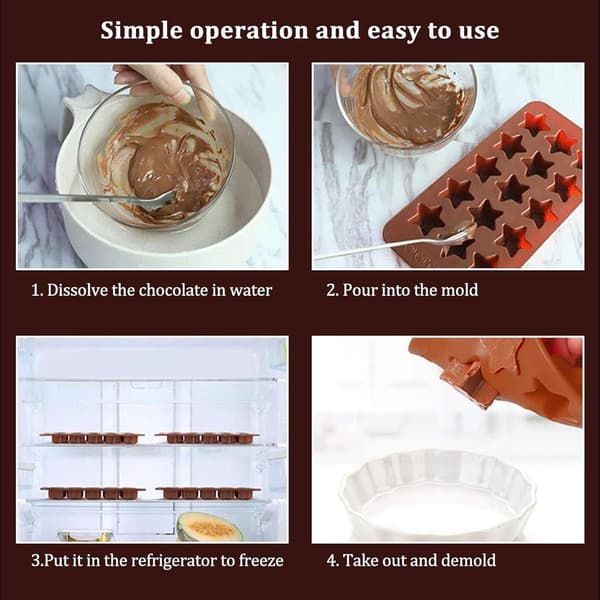 Simple operation and easy to use

1. Dissolve the chocolate in water

2. Pour into the mold

3.Put it in the refrigerator to freeze

4. Take out and demold