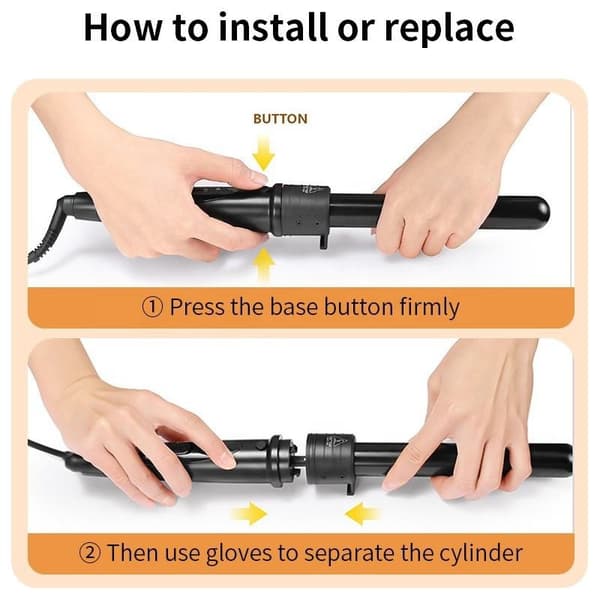 How to install or replace

BUTTON

① Press the base button firmly

② Then use gloves to separate the cylinder