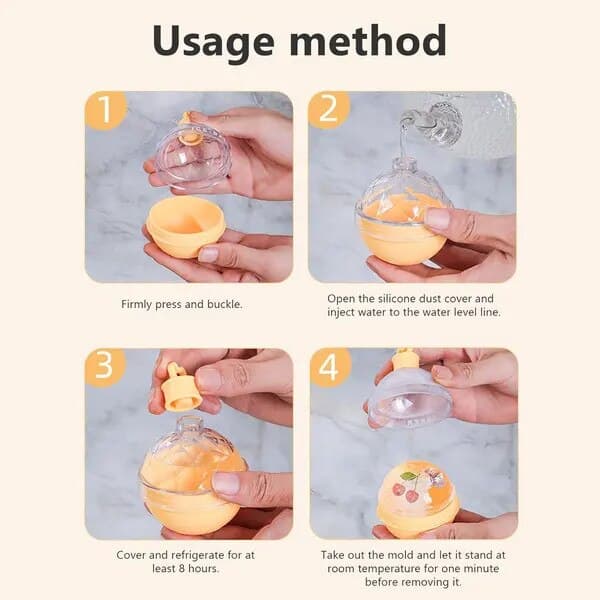 Usage method

1

Firmly press and buckle.

2

Open the silicone dust cover and inject water to the water level line.

3

Cover and refrigerate for at least 8 hours.

4

Take out the mold and let it stand at room temperature for one minute before removing it.