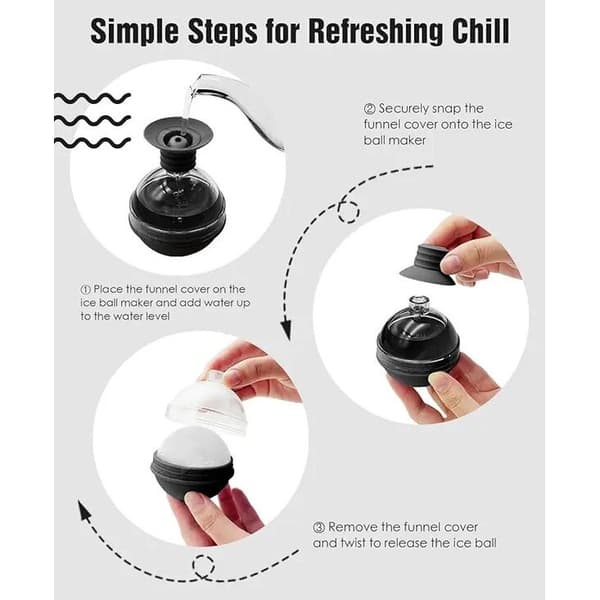 Simple Steps for Refreshing Chill

② Securely snap the funnel cover onto the ice ball maker

① Place the funnel cover on the ice ball maker and add water up to the water level

③ Remove the funnel cover and twist to release the ice ball