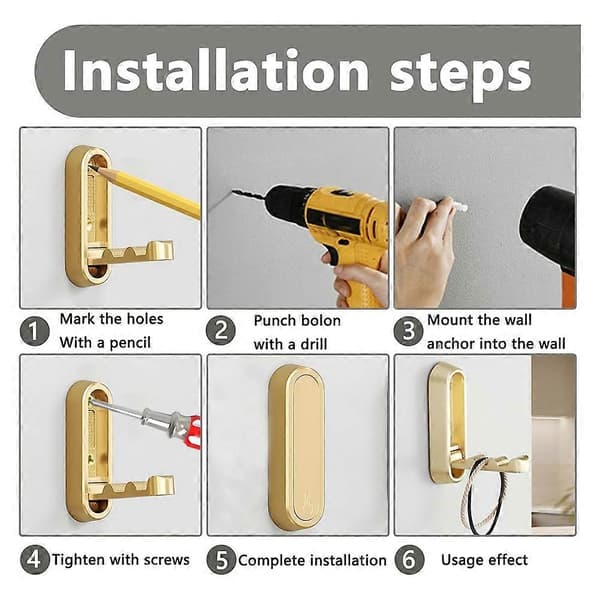 Installation steps

1 Mark the holes With a pencil

2 Punch bolon with a drill

3 Mount the wall anchor into the wall

4 Tighten with screws

5 Complete installation

6 Usage effect