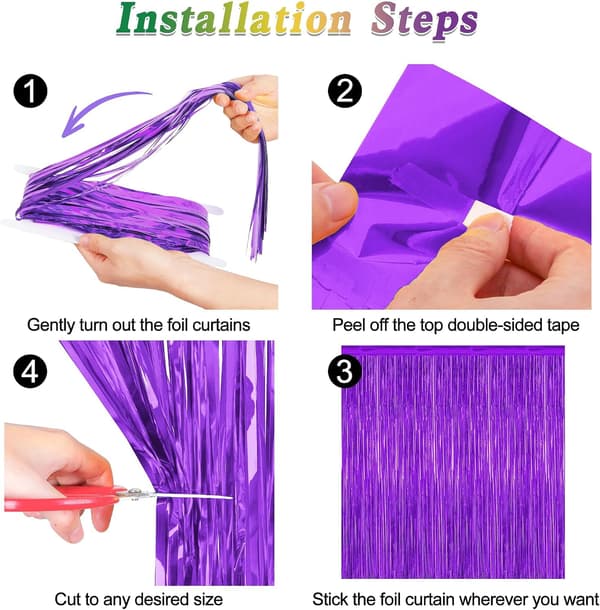 Installation Steps

1

Gently turn out the foil curtains

2

Peel off the top double-sided tape

4

Cut to any desired size

3

Stick the foil curtain wherever you want