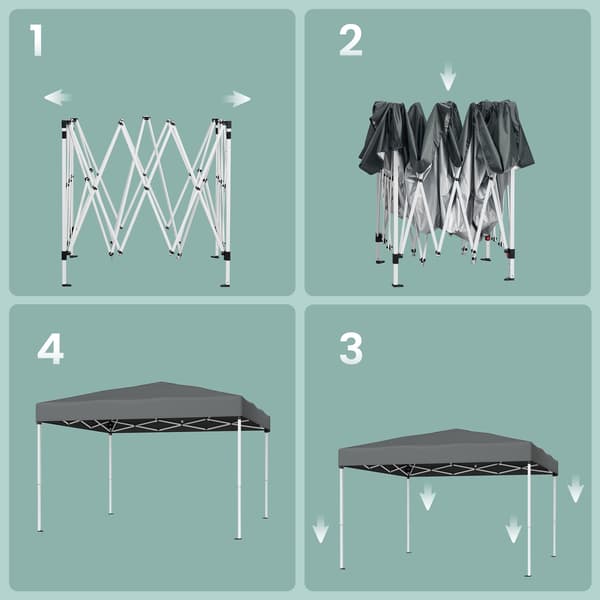 1

2

4

3