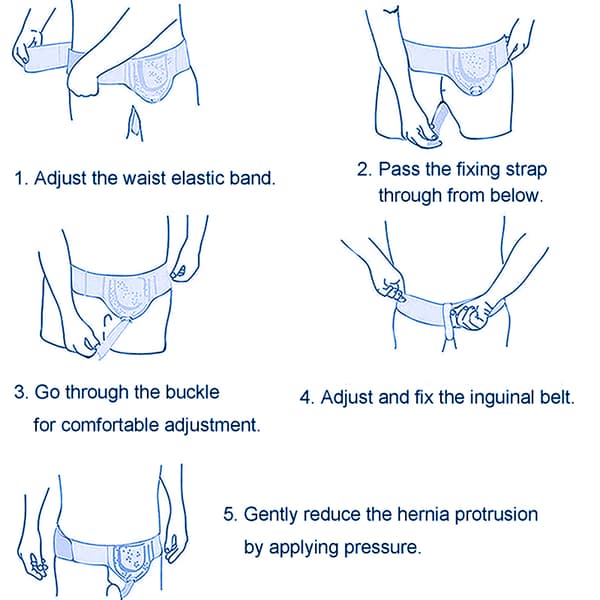 1. Adjust the waist elastic band.

2. Pass the fixing strap through from below.

3. Go through the buckle for comfortable adjustment.

4. Adjust and fix the inguinal belt.

5. Gently reduce the hernia protrusion by applying pressure.