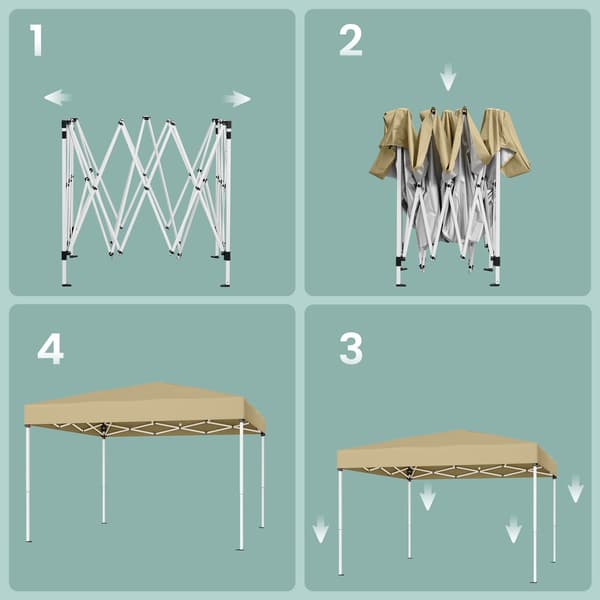 1

2

4

3