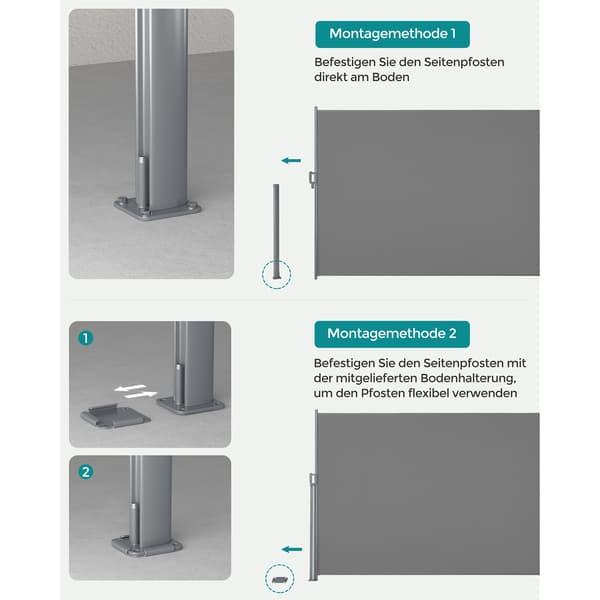 Montagemethode 1

Befestigen Sie den Seitenpfosten direkt am Boden

1

2

Montagemethode 2

Befestigen Sie den Seitenpfosten mit der mitgelieferten Bodenhalterung, um den Pfosten flexibel verwenden