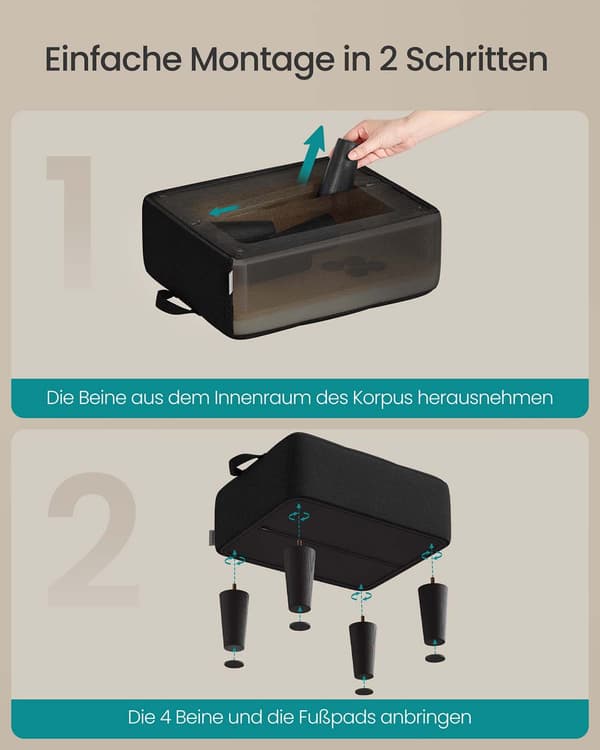 Einfache Montage in 2 Schritten

1

Die Beine aus dem Innenraum des Korpus herausnehmen

2

Die 4 Beine und die Fußpads anbringen