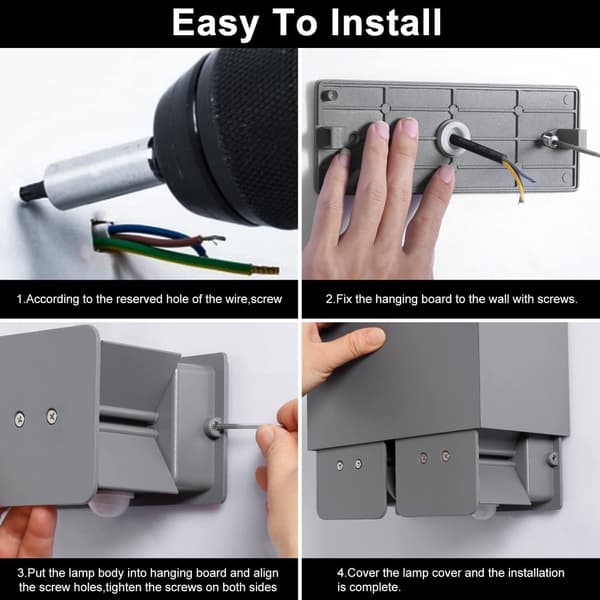 Easy To Install

1.According to the reserved hole of the wire,screw

2.Fix the hanging board to the wall with screws.

3.Put the lamp body into hanging board and align the screw holes,tighten the screws on both sides

4.Cover the lamp cover and the installation is complete.