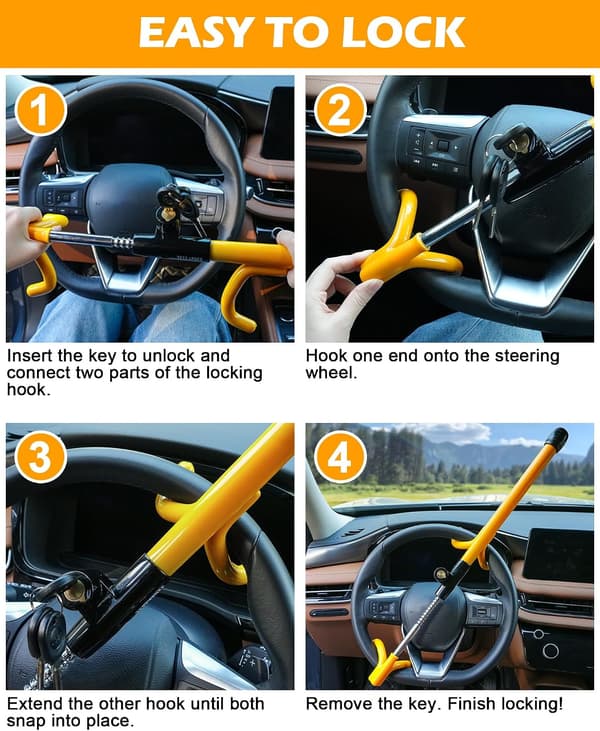 EASY TO LOCK

1

Insert the key to unlock and connect two parts of the locking hook.

2

Hook one end onto the steering wheel.

3

Extend the other hook until both snap into place.

4

Remove the key. Finish locking!