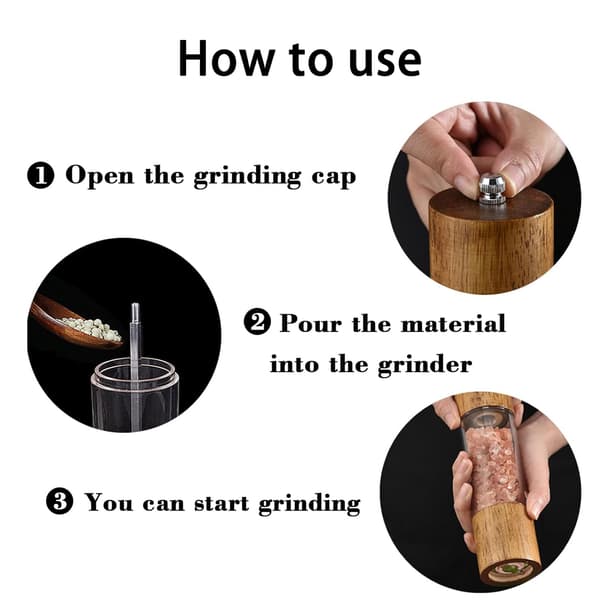 How to use

❶ Open the grinding cap

❷ Pour the material into the grinder

❸ You can start grinding