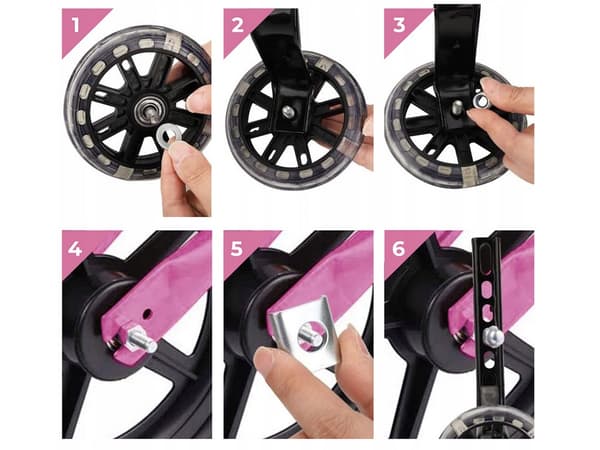 1

2

3

4

5

6