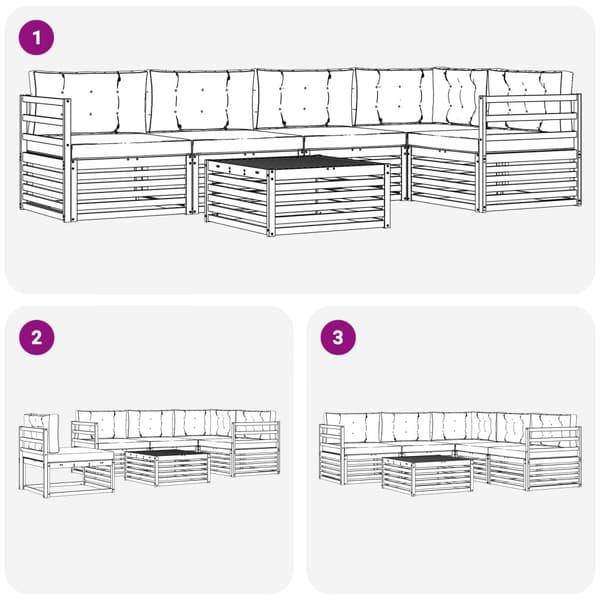 1

2

3