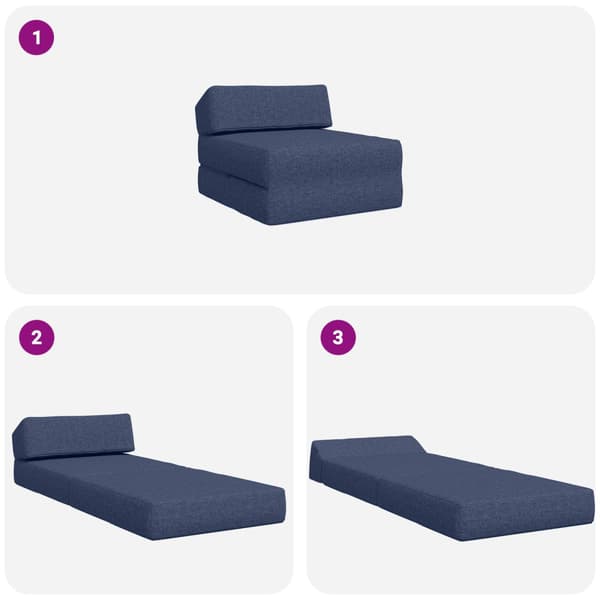 1

2

3