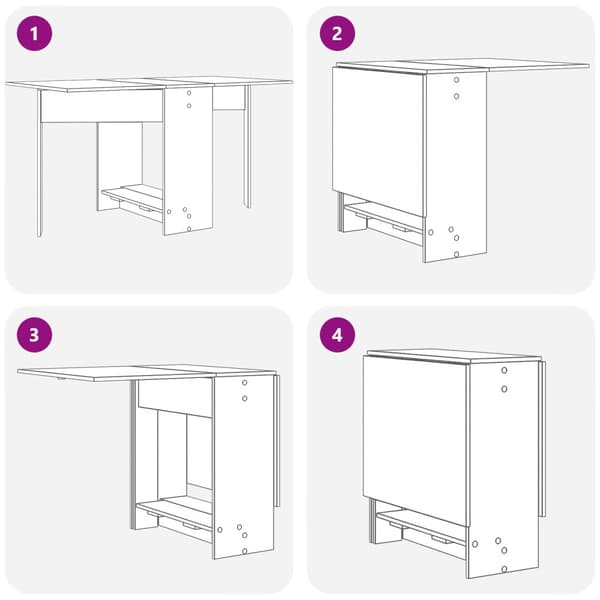 1

2

3

4