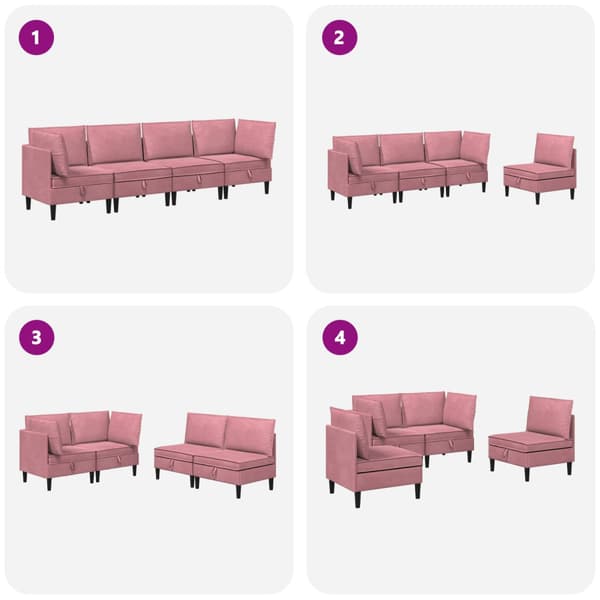 1

2

3

4