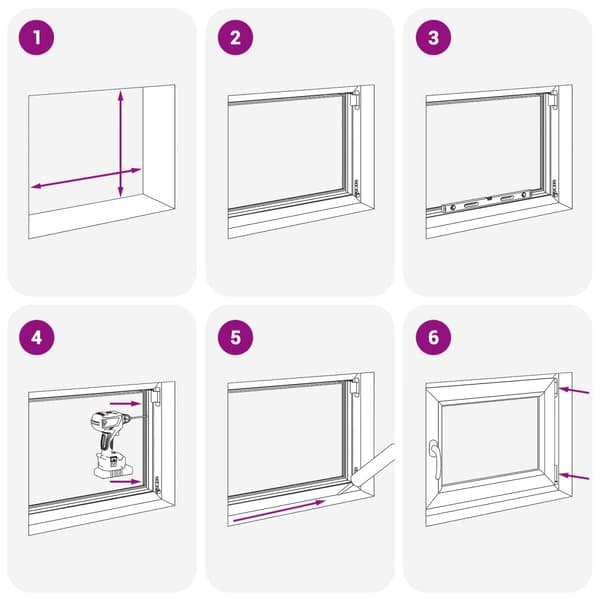 1

2

3

4

5

6