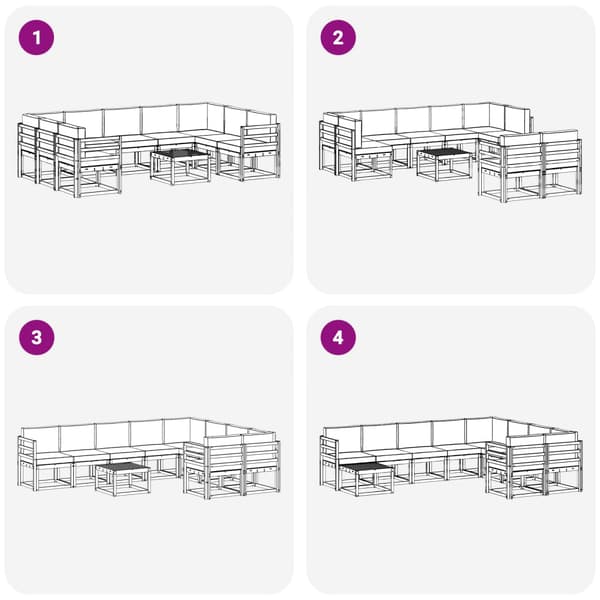 1

2

3

4