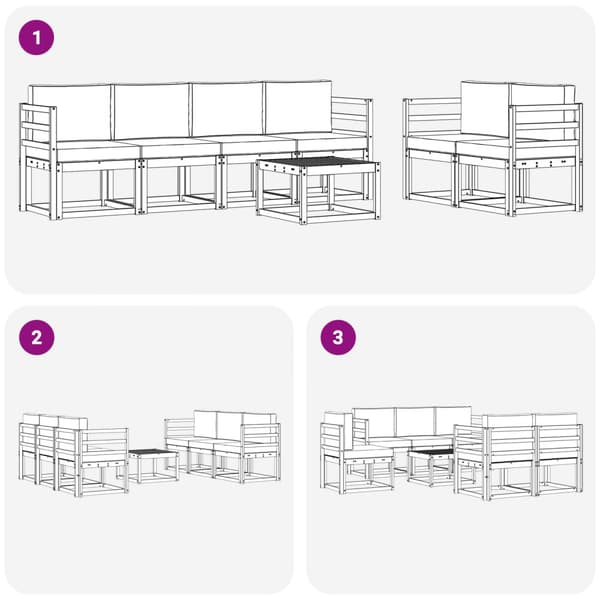 1

2

3