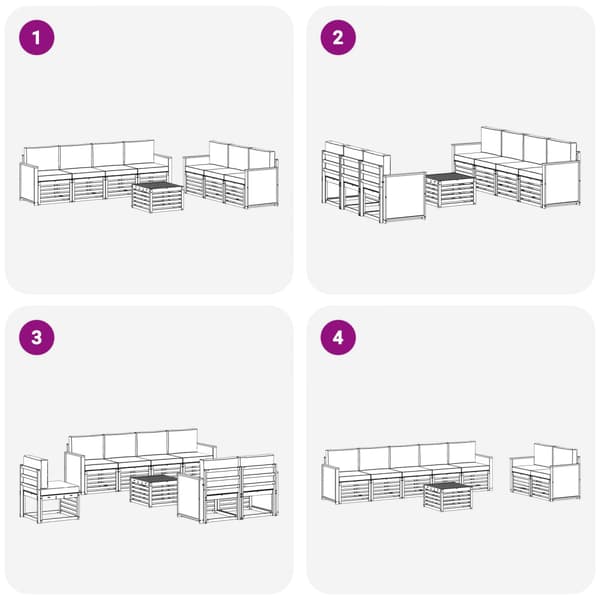 1

2

3

4