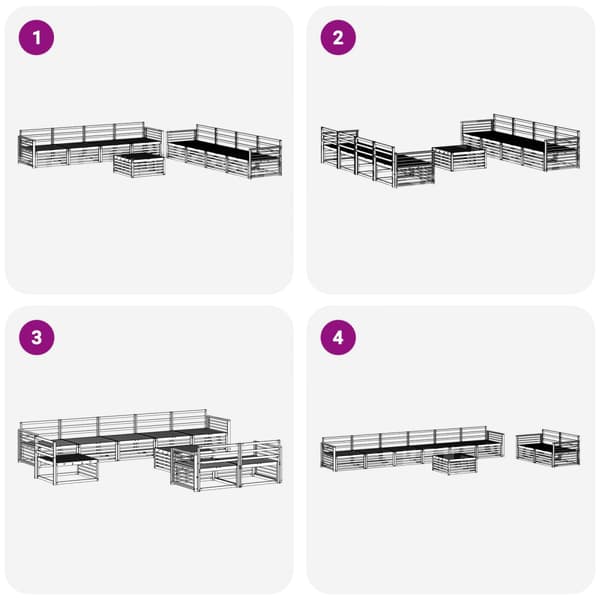 1

2

3

4