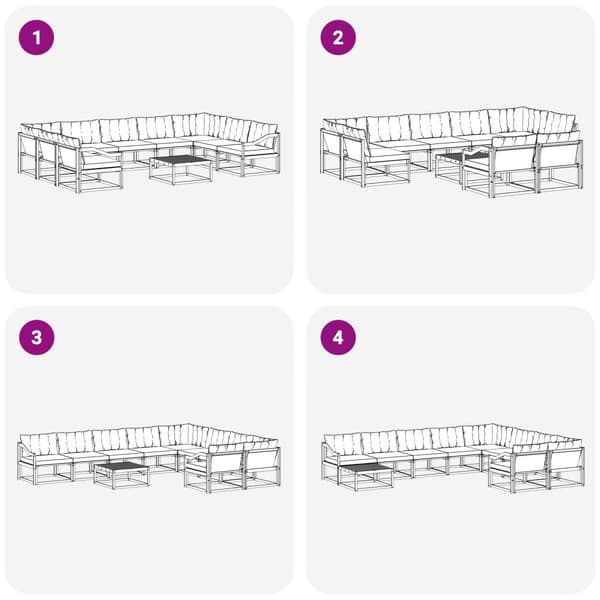 1

2

3

4