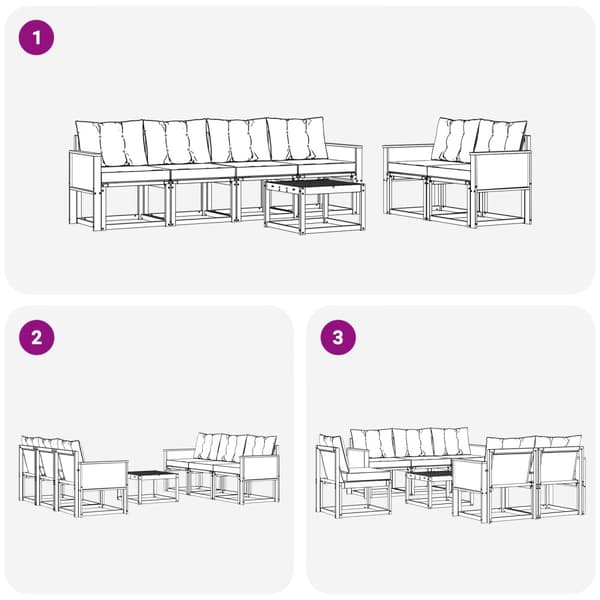 1

2

3