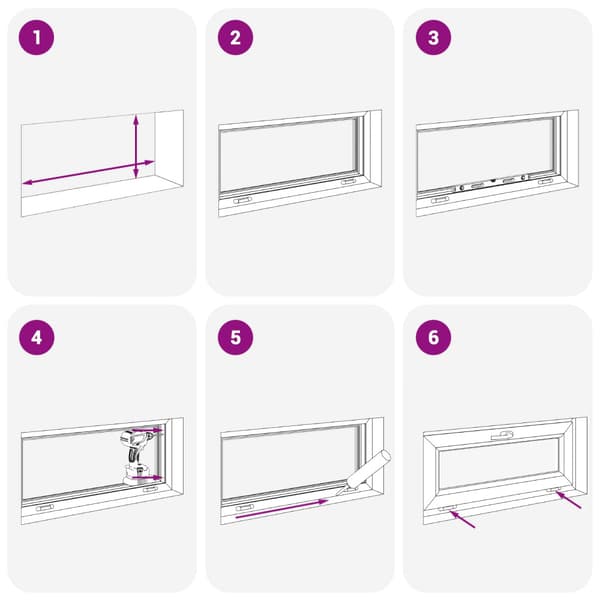 1

2

3

4

5

6